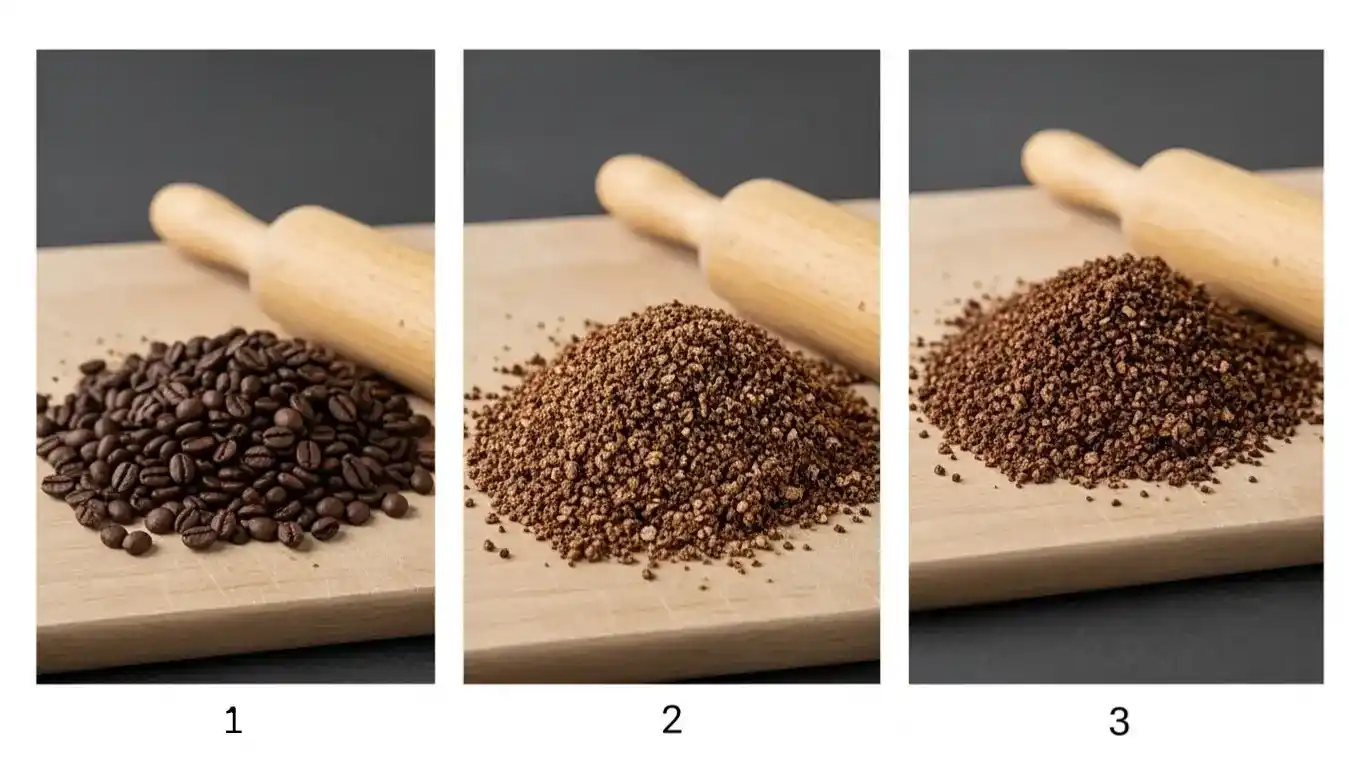 1

2

3