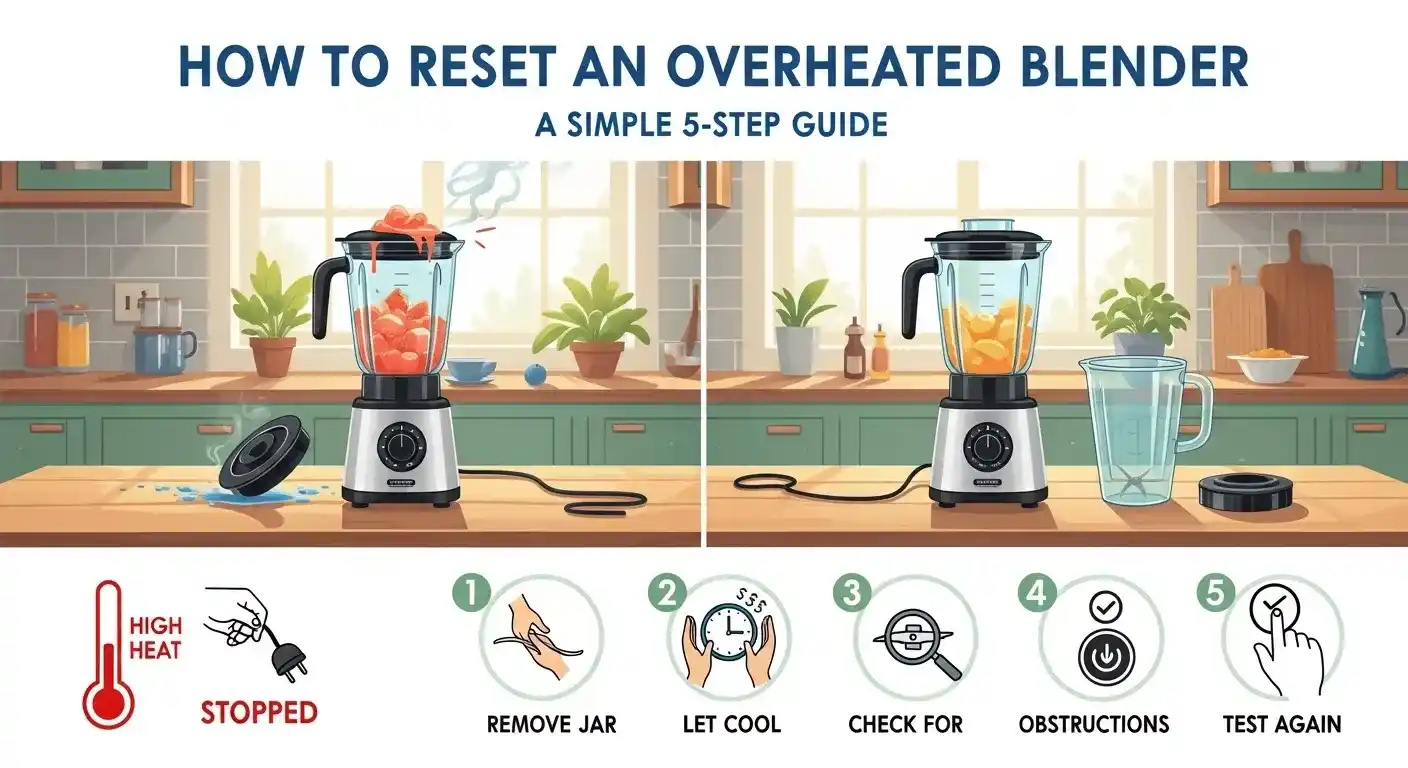 HOW TO RESET AN OVERHEATED BLENDER

A SIMPLE 5-STEP GUIDE

HIGH HEAT

STOPPED

1

REMOVE JAR

2

LET COOL

3

CHECK FOR

4

OBSTRUCTIONS

5

TEST AGAIN