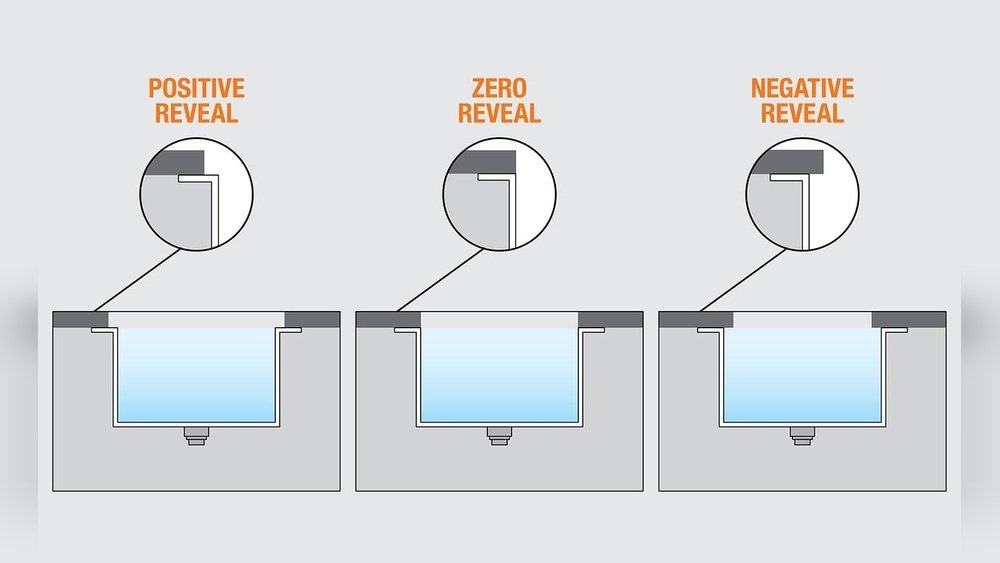 POSITIVE REVEAL

ZERO REVEAL

NEGATIVE REVEAL