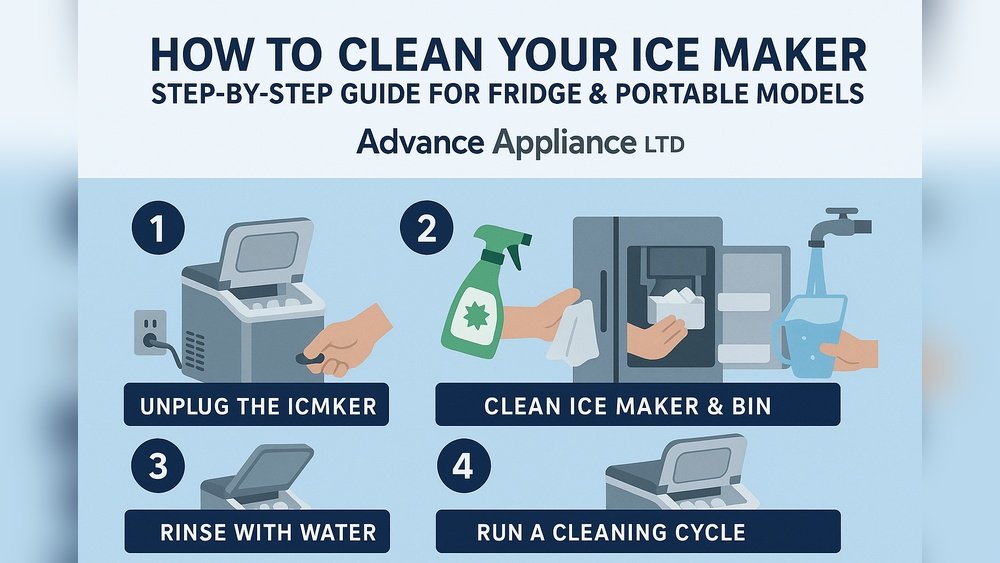 HOW TO CLEAN YOUR ICE MAKER
STEP-BY-STEP GUIDE FOR FRIDGE & PORTABLE MODELS

Advance Appliance LTD

1

UNPLUG THE ICMKER

2

CLEAN ICE MAKER & BIN

3

RINSE WITH WATER

4

RUN A CLEANING CYCLE