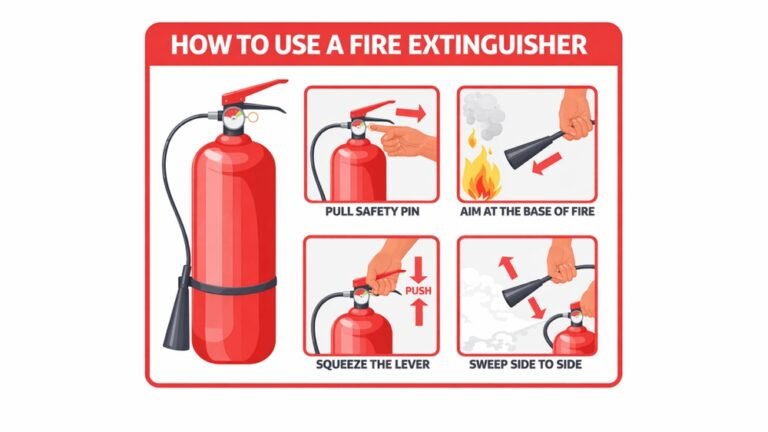 HOW TO USE A FIRE EXTINGUISHER

PULL SAFETY PIN

AIM AT THE BASE OF FIRE

PUSH

SQUEEZE THE LEVER

SWEEP SIDE TO SIDE